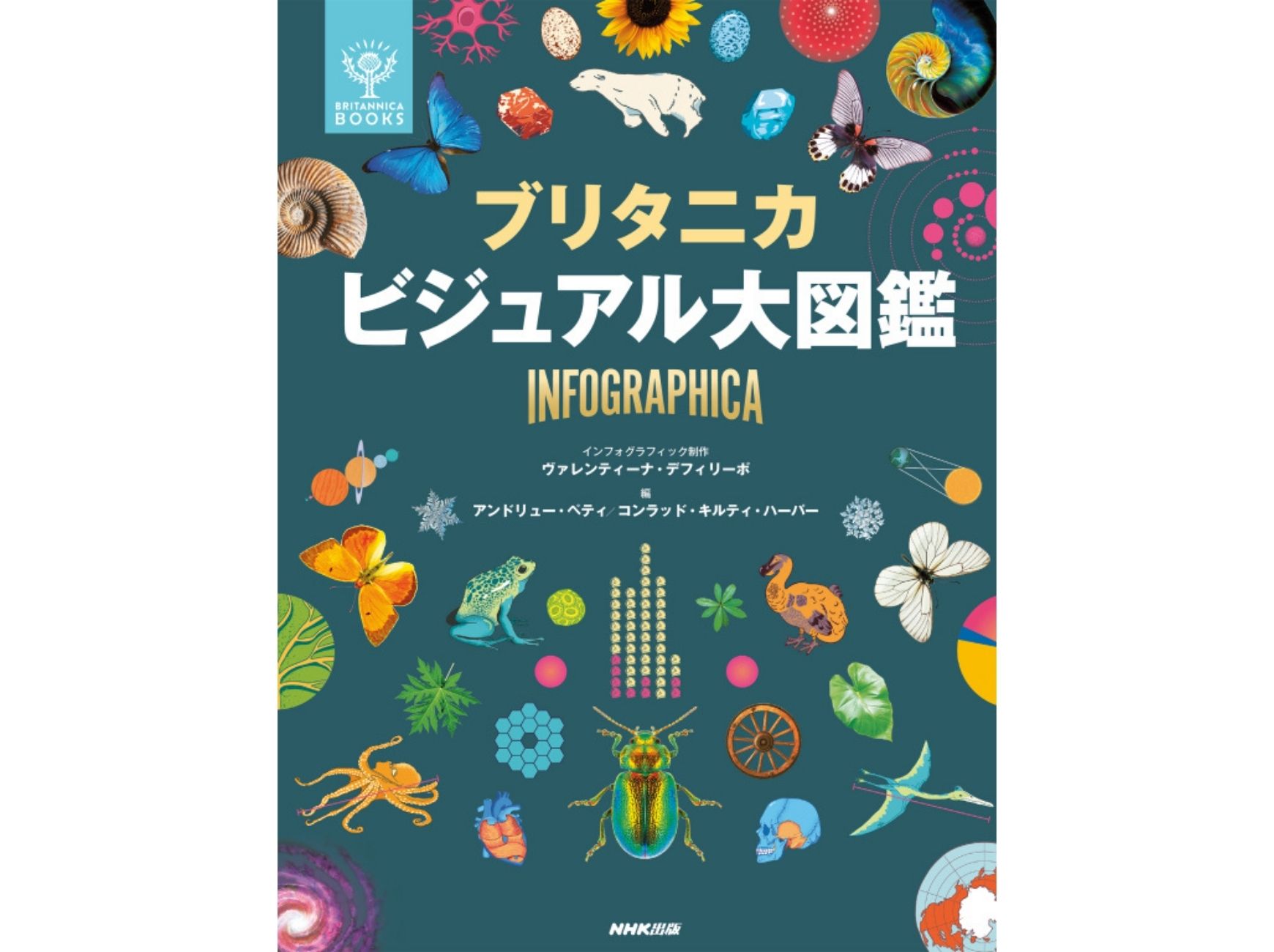 BRITANNICA BOOKS

ブリタニカ
ビジュアル大図鑑
INFOGRAPHICA

インフォグラフィック制作
ヴァレンティーナ・デフィリーポ
編
アンドリュー・ペティ／コンラッド・キルティ・ハーパー

NHK出版